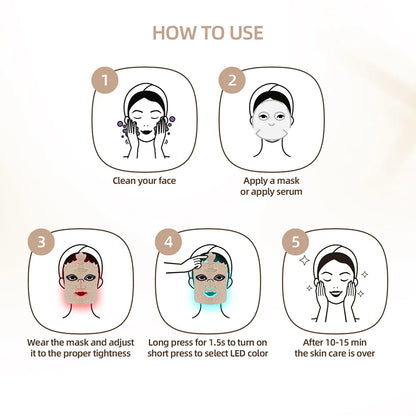 HOW TO USE

1

Clean your face

2

Apply a mask or apply serum

3

Wear the mask and adjust it to the proper tightness

4

Long press for 1.5s to turn on short press to select LED color

5

After 10-15 min the skin care is over