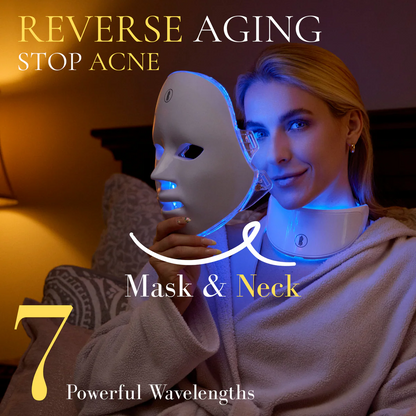 REVERSE AGING
STOP ACNE

Mask & Neck

7
Powerful Wavelengths